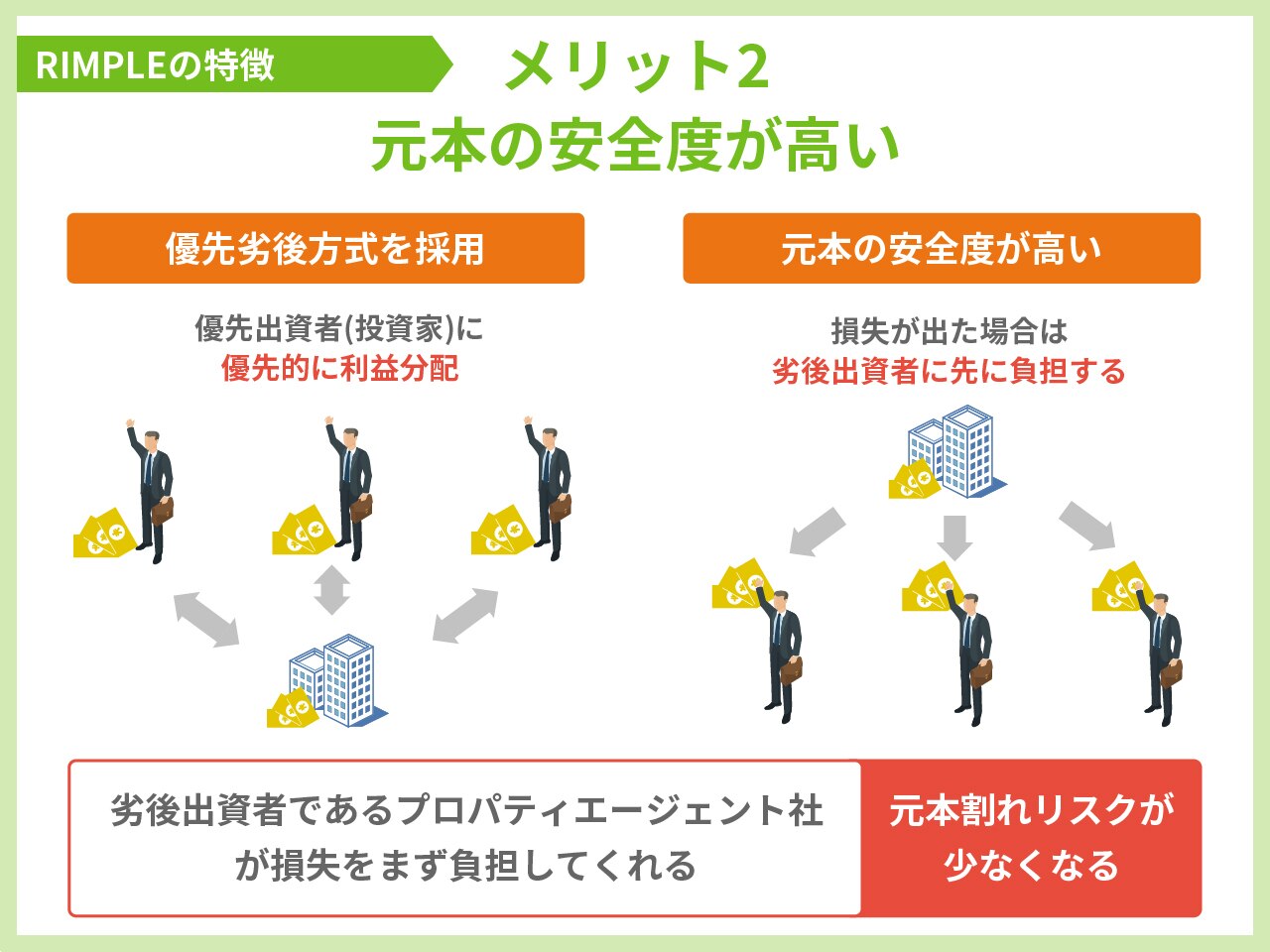 RIMPLEの特徴

メリット2
元本の安全度が高い

優先劣後方式を採用

優先出資者(投資家)に
優先的に利益分配

元本の安全度が高い

損失が出た場合は
劣後出資者に先に負担する

劣後出資者であるプロパティエージェント社が損失をまず負担してくれる

元本割れリスクが少なくなる